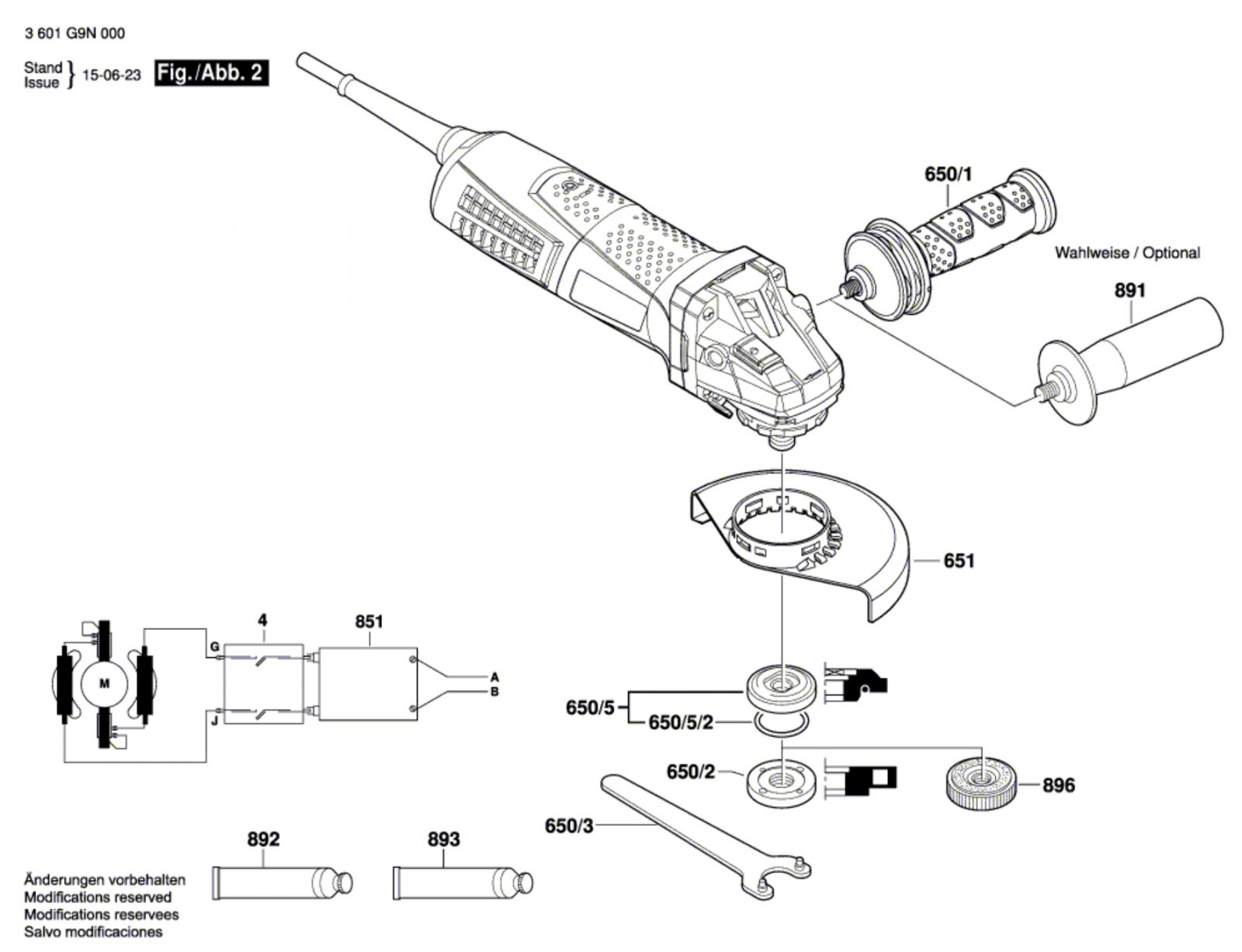 3 601 G9N 000

Stand
Issue } 15-06-23 Fig./Abb. 2

650/1

Wahlweise / Optional

891

651

4

851

G

J

M

A

B

650/5

650/5/2

650/2

896

650/3

892

893

Änderungen vorbehalten
Modifications reserved
Modifications reservees
Salvo modificaciones